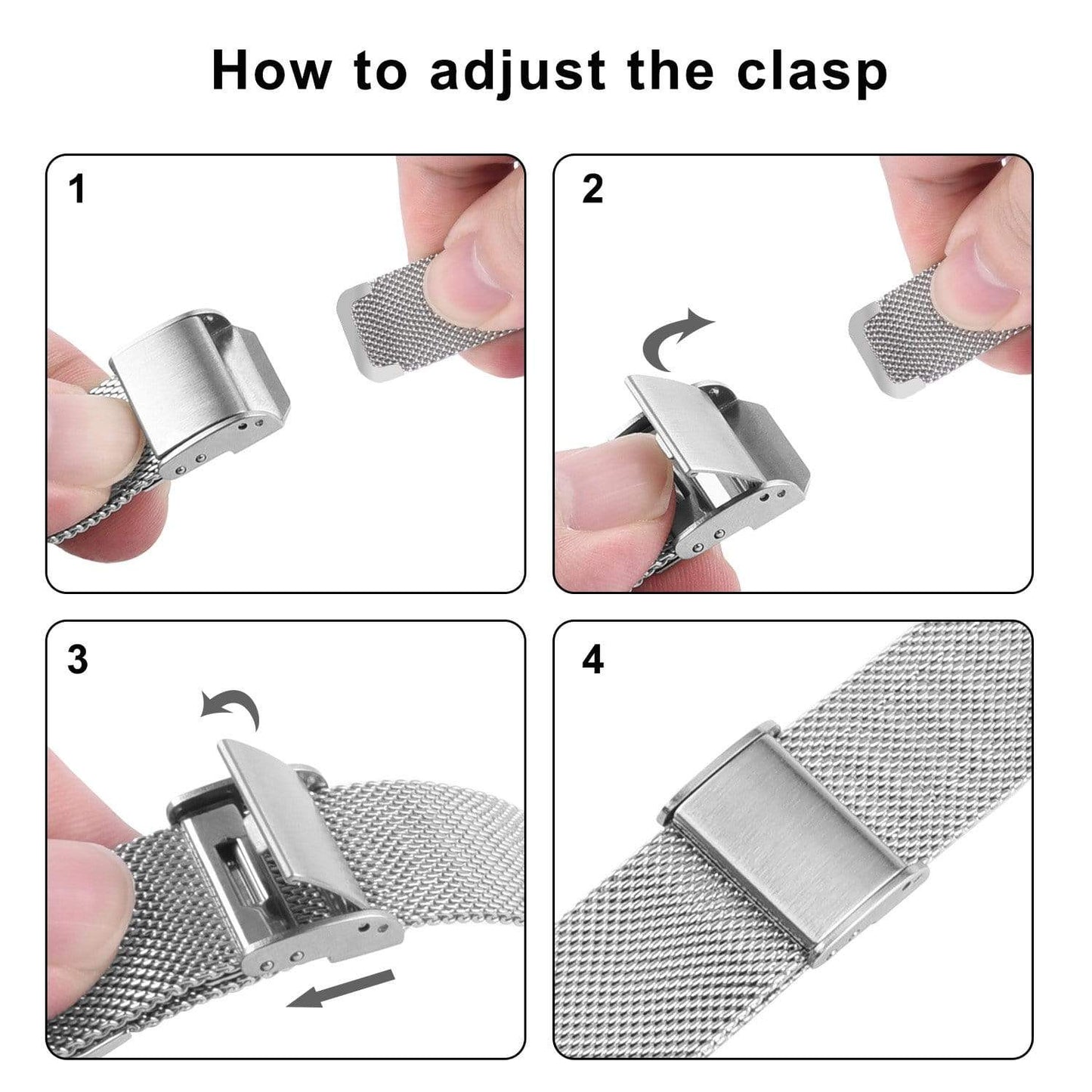 How to adjust the clasp

1

2

3

4